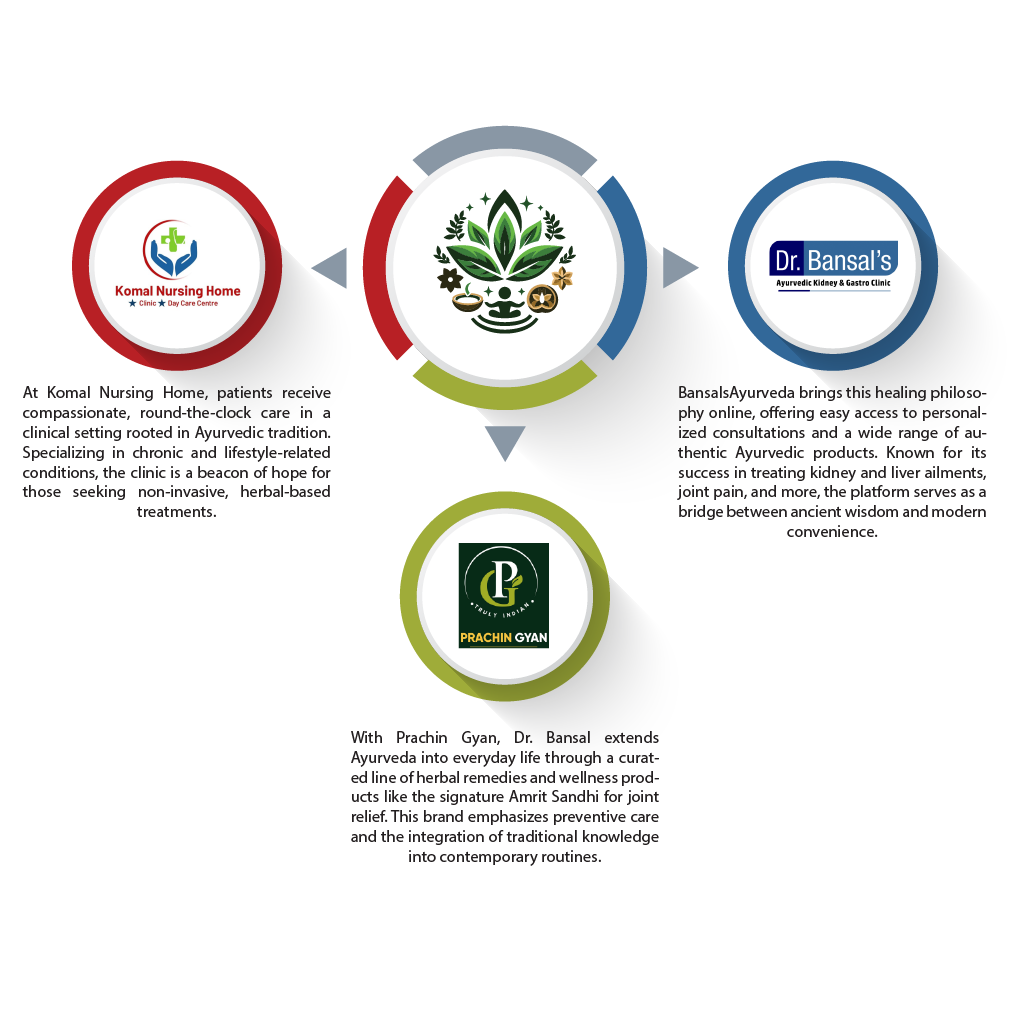 Komal Nursing Home
★ Clinic ★ Day Care Centre

At Komal Nursing Home, patients receive compassionate, round-the-clock care in a clinical setting rooted in Ayurvedic tradition. Specializing in chronic and lifestyle-related conditions, the clinic is a beacon of hope for those seeking non-invasive, herbal-based treatments.

Dr. Bansal's
Ayurvedic Kidney & Gastro Clinic

BansalsAyurveda brings this healing philosophy online, offering easy access to personalized consultations and a wide range of authentic Ayurvedic products. Known for its success in treating kidney and liver ailments, joint pain, and more, the platform serves as a bridge between ancient wisdom and modern convenience.

PG
TRULY INDIAN
PRACHIN GYAN

With Prachin Gyan, Dr. Bansal extends Ayurveda into everyday life through a curated line of herbal remedies and wellness products like the signature Amrit Sandhi for joint relief. This brand emphasizes preventive care and the integration of traditional knowledge into contemporary routines.